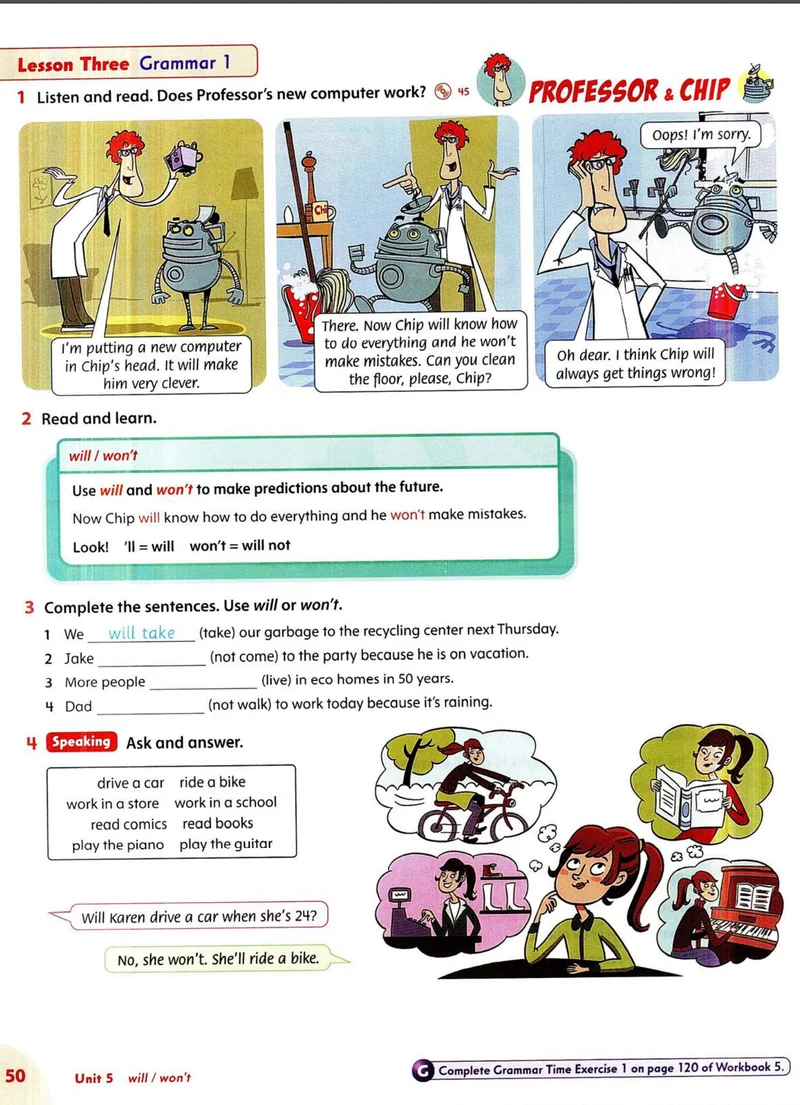 Lesson Three Grammar 1

1 Listen and read. Does Professor's new computer work? 45

PROFESSOR & CHIP

I'm putting a new computer in Chip's head. It will make him very clever.

There. Now Chip will know how to do everything and he won't make mistakes. Can you clean the floor, please, Chip?

Oops! I'm sorry.

Oh dear. I think Chip will always get things wrong!

2 Read and learn.

will / won't

Use will and won't to make predictions about the future.

Now Chip will know how to do everything and he won't make mistakes.

Look! 'll = will won't = will not

3 Complete the sentences. Use will or won't.

1 We will take (take) our garbage to the recycling center next Thursday.
2 Jake ____________ (not come) to the party because he is on vacation.
3 More people ____________ (live) in eco homes in 50 years.
4 Dad ____________ (not walk) to work today because it's raining.

4 Speaking Ask and answer.

drive a car ride a bike
work in a store work in a school
read comics read books
play the piano play the guitar

Will Karen drive a car when she's 24?

No, she won't. She'll ride a bike.

50 Unit 5 will / won't

G Complete Grammar Time Exercise 1 on page 120 of Workbook 5.